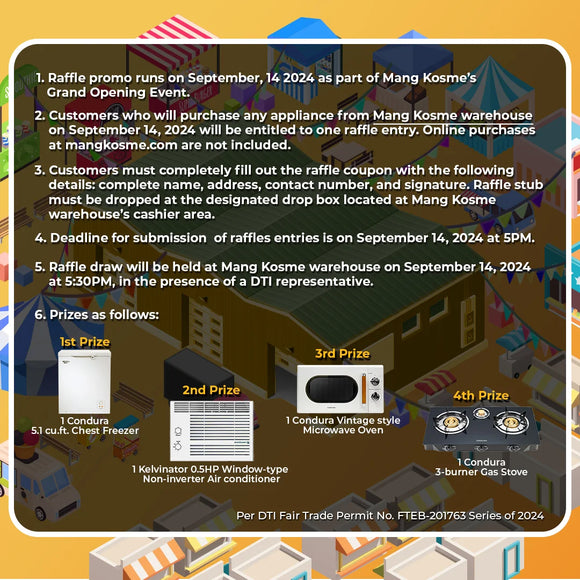 1. Raffle promo runs on September, 14 2024 as part of Mang Kosme's Grand Opening Event.

2. Customers who will purchase any appliance from Mang Kosme warehouse on September 14, 2024 will be entitled to one raffle entry. Online purchases at mangkosme.com are not included.

3. Customers must completely fill out the raffle coupon with the following details: complete name, address, contact number, and signature. Raffle stub must be dropped at the designated drop box located at Mang Kosme warehouse's cashier area.

4. Deadline for submission of raffles entries is on September 14, 2024 at 5PM.

5. Raffle draw will be held at Mang Kosme warehouse on September 14, 2024 at 5:30PM, in the presence of a DTI representative.

6. Prizes as follows:

1st Prize
1 Condura
5.1 cu.ft. Chest Freezer

2nd Prize
1 Kelvinator 0.5HP Window-type
Non-inverter Air conditioner

3rd Prize
1 Condura Vintage style
Microwave Oven

4th Prize
1 Condura
3-burner Gas Stove

Per DTI Fair Trade Permit No. FTEB-201763 Series of 2024